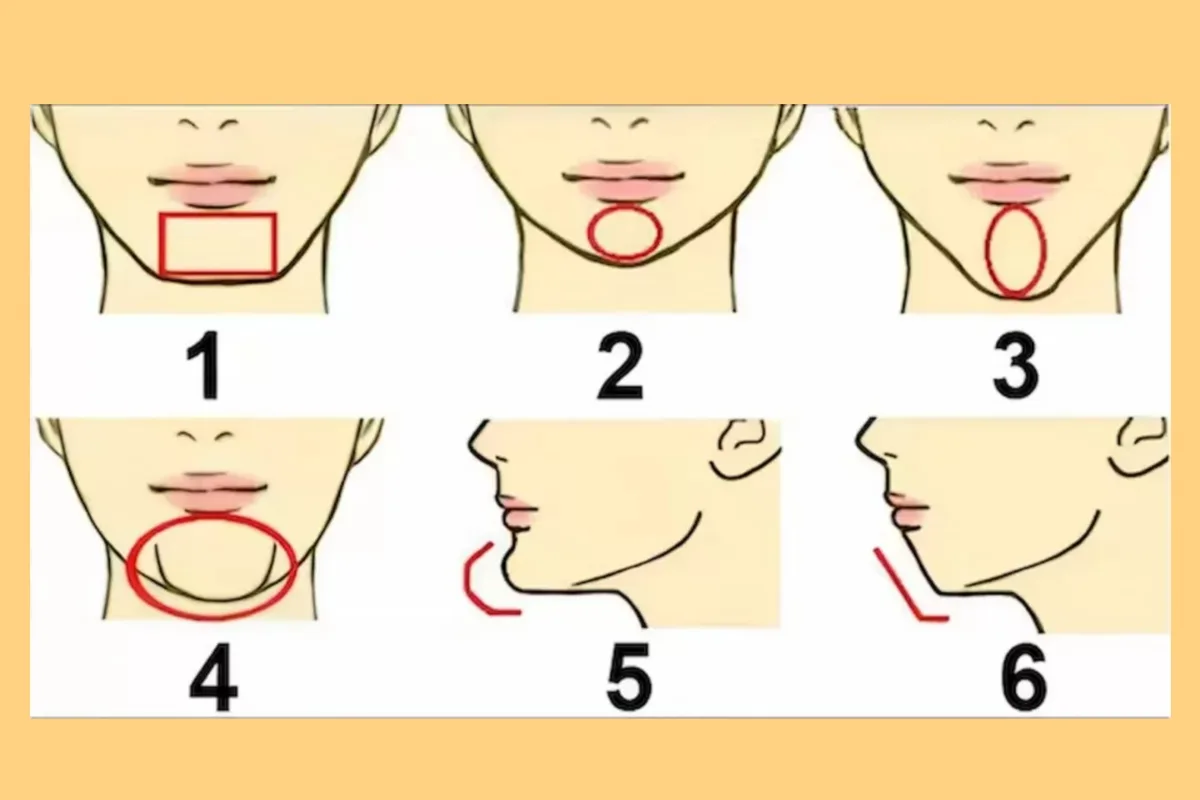 1
2
3
4
5
6