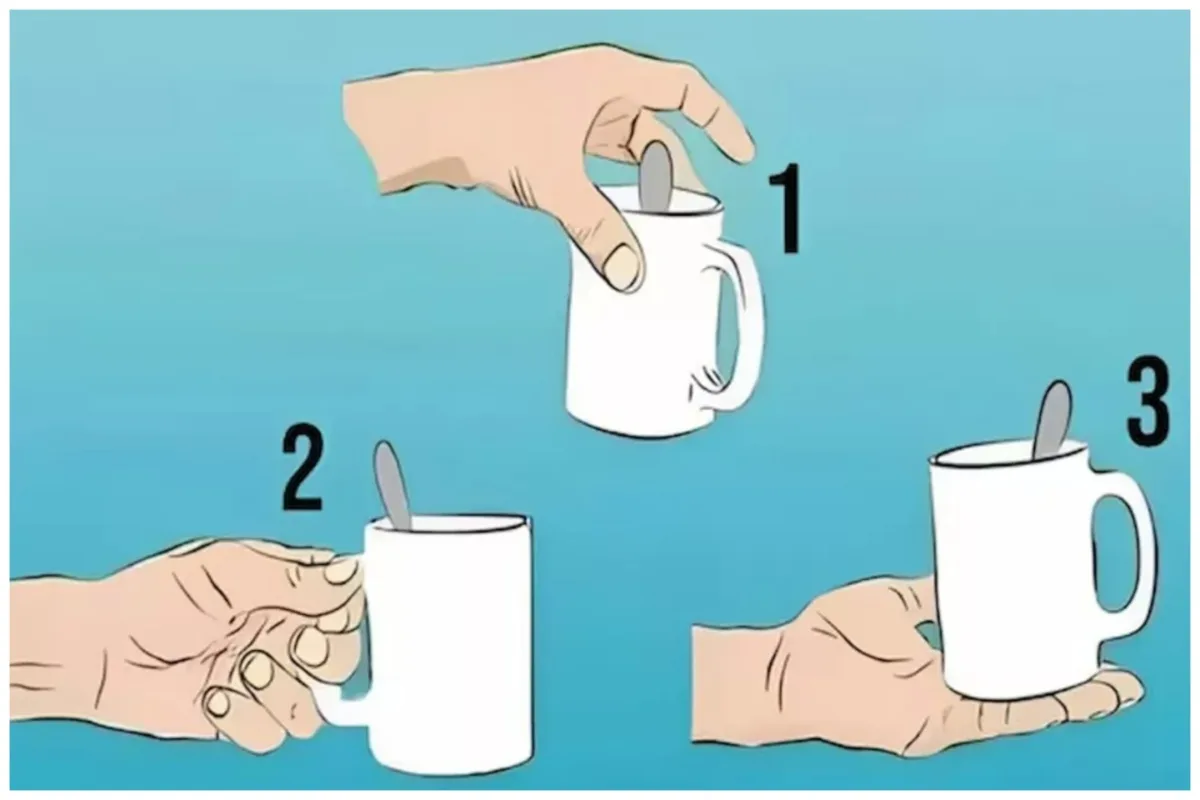 1

2

3