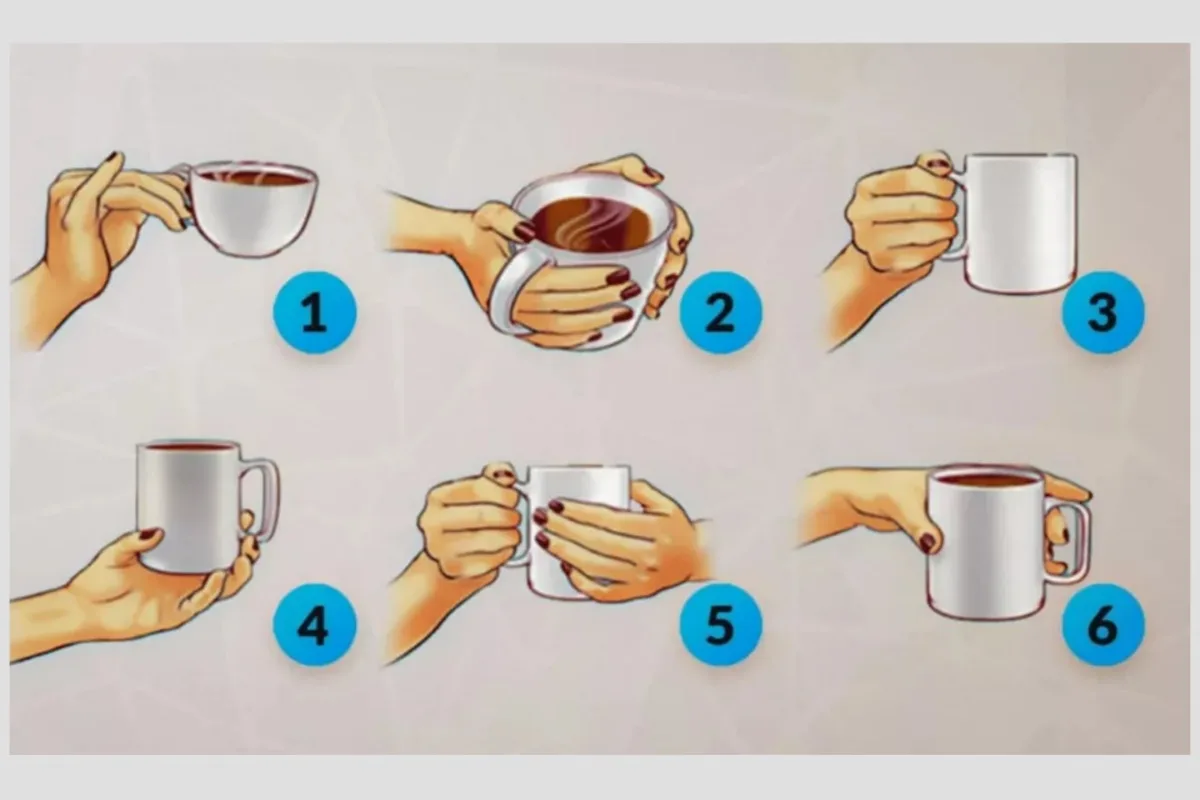 1
2
3
4
5
6